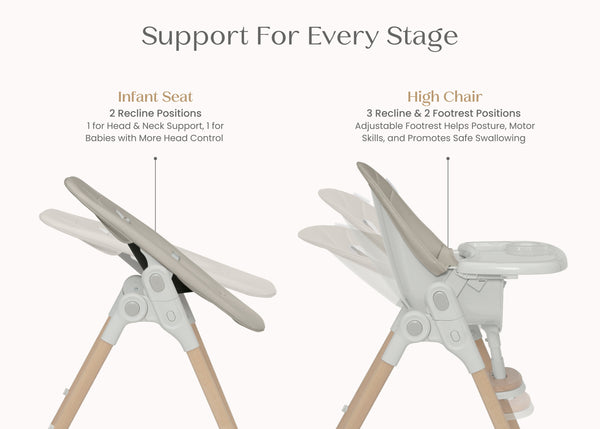 Support For Every Stage

Infant Seat
2 Recline Positions
1 for Head & Neck Support, 1 for Babies with More Head Control

High Chair
3 Recline & 2 Footrest Positions
Adjustable Footrest Helps Posture, Motor Skills, and Promotes Safe Swallowing