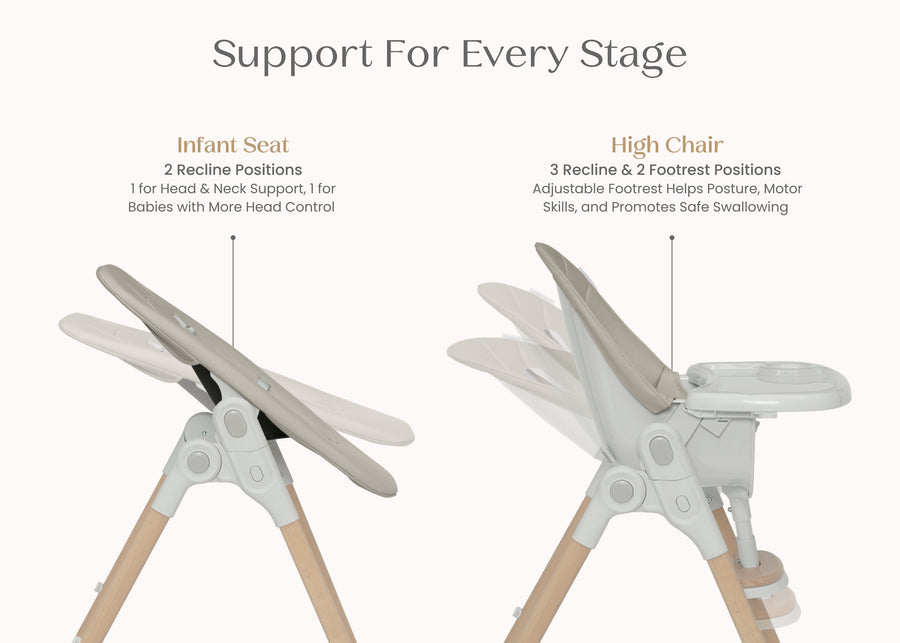 Support For Every Stage

Infant Seat
2 Recline Positions
1 for Head & Neck Support, 1 for Babies with More Head Control

High Chair
3 Recline & 2 Footrest Positions
Adjustable Footrest Helps Posture, Motor Skills, and Promotes Safe Swallowing