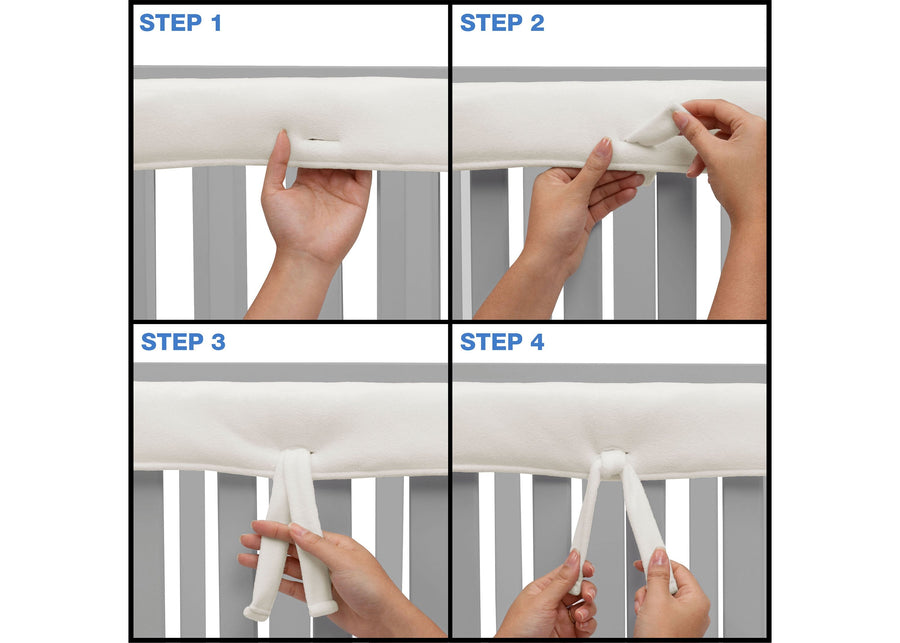 STEP 1

STEP 2

STEP 3

STEP 4