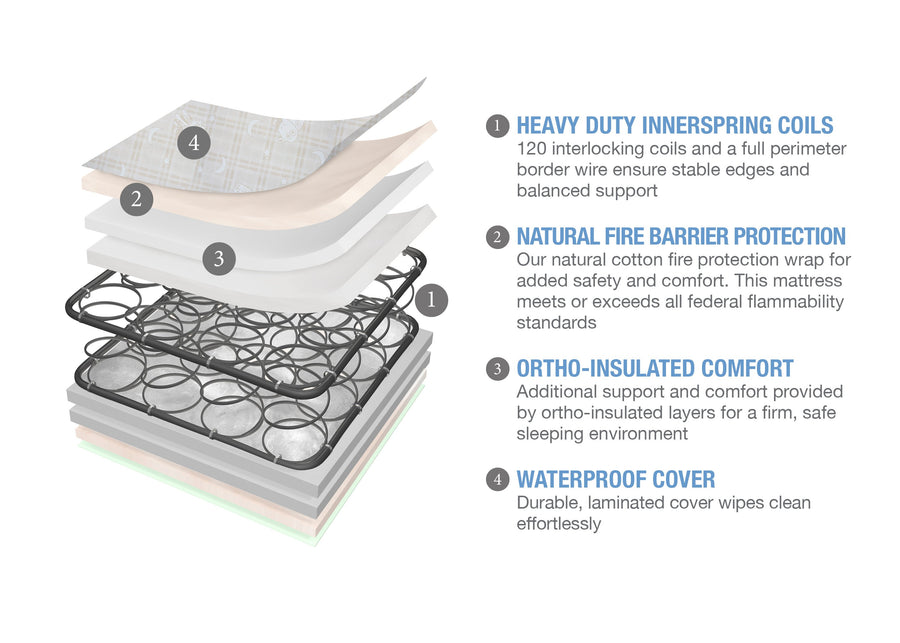 4

2

3

1

1 HEAVY DUTY INNERSPRING COILS
120 interlocking coils and a full perimeter border wire ensure stable edges and balanced support

2 NATURAL FIRE BARRIER PROTECTION
Our natural cotton fire protection wrap for added safety and comfort. This mattress meets or exceeds all federal flammability standards

3 ORTHO-INSULATED COMFORT
Additional support and comfort provided by ortho-insulated layers for a firm, safe sleeping environment

4 WATERPROOF COVER
Durable, laminated cover wipes clean effortlessly