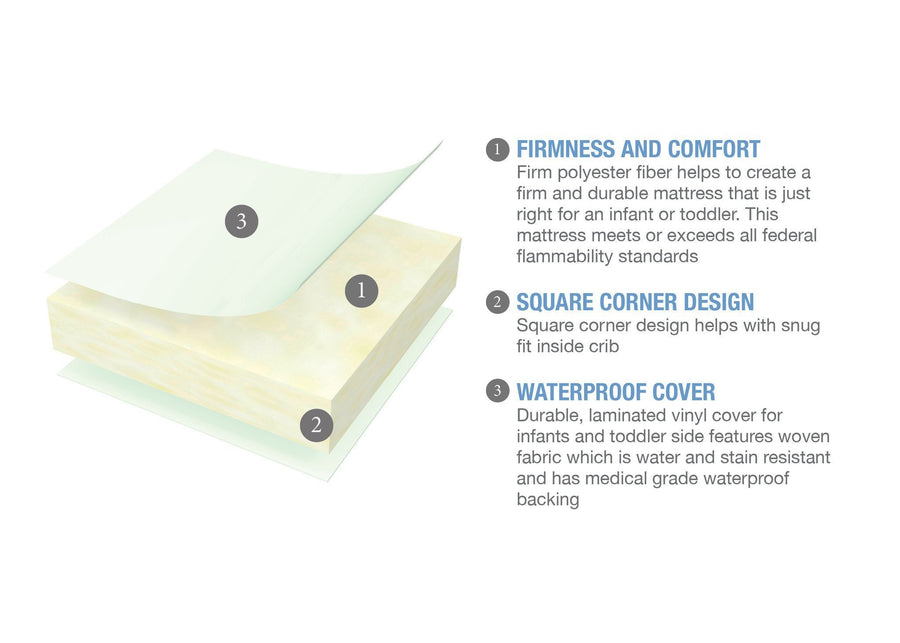 3

1

2

1 FIRMNESS AND COMFORT
Firm polyester fiber helps to create a firm and durable mattress that is just right for an infant or toddler. This mattress meets or exceeds all federal flammability standards

2 SQUARE CORNER DESIGN
Square corner design helps with snug fit inside crib

3 WATERPROOF COVER
Durable, laminated vinyl cover for infants and toddler side features woven fabric which is water and stain resistant and has medical grade waterproof backing