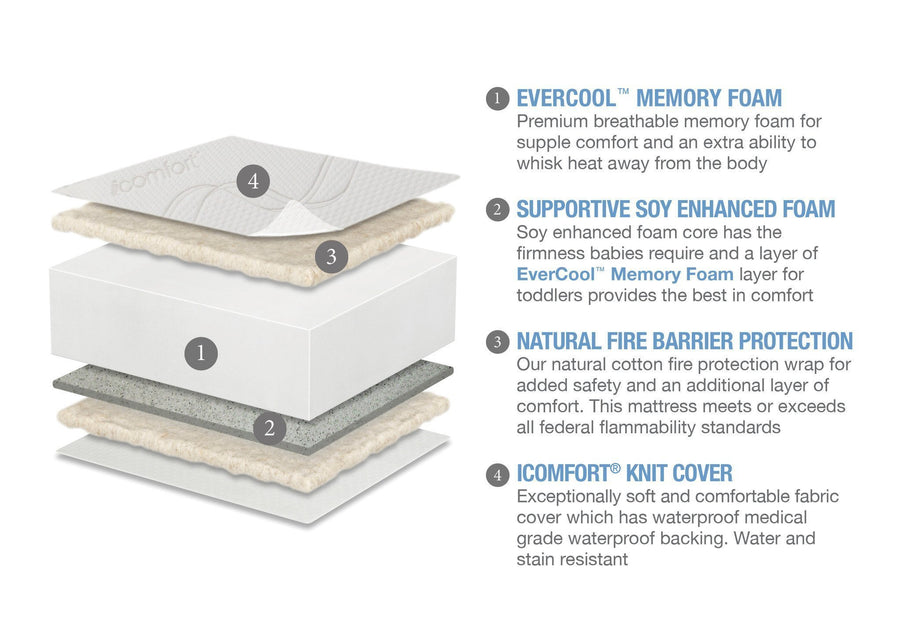 icomfort

4

3

1

2

1 EVERCOOL™ MEMORY FOAM
Premium breathable memory foam for supple comfort and an extra ability to whisk heat away from the body

2 SUPPORTIVE SOY ENHANCED FOAM
Soy enhanced foam core has the firmness babies require and a layer of EverCool™ Memory Foam layer for toddlers provides the best in comfort

3 NATURAL FIRE BARRIER PROTECTION
Our natural cotton fire protection wrap for added safety and an additional layer of comfort. This mattress meets or exceeds all federal flammability standards

4 ICOMFORT® KNIT COVER
Exceptionally soft and comfortable fabric cover which has waterproof medical grade waterproof backing. Water and stain resistant