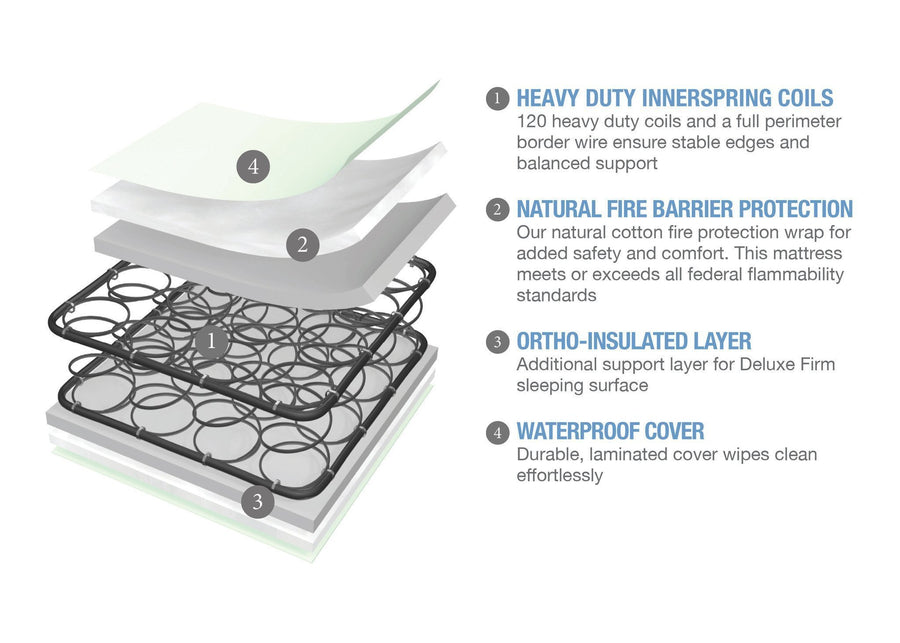 4

2

1

3

1 HEAVY DUTY INNERSPRING COILS
120 heavy duty coils and a full perimeter border wire ensure stable edges and balanced support

2 NATURAL FIRE BARRIER PROTECTION
Our natural cotton fire protection wrap for added safety and comfort. This mattress meets or exceeds all federal flammability standards

3 ORTHO-INSULATED LAYER
Additional support layer for Deluxe Firm sleeping surface

4 WATERPROOF COVER
Durable, laminated cover wipes clean effortlessly