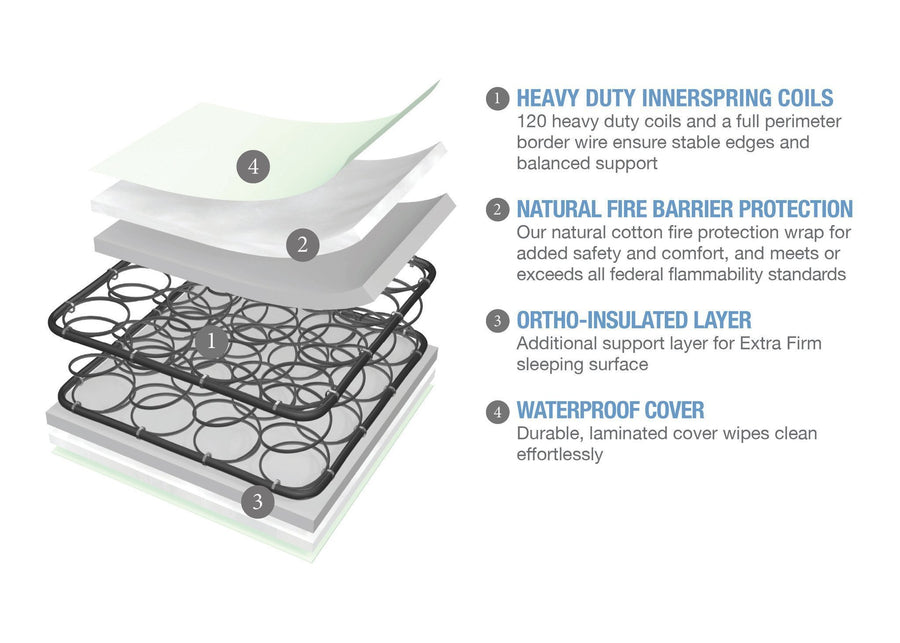 4

2

1

3

1 HEAVY DUTY INNERSPRING COILS
120 heavy duty coils and a full perimeter border wire ensure stable edges and balanced support

2 NATURAL FIRE BARRIER PROTECTION
Our natural cotton fire protection wrap for added safety and comfort, and meets or exceeds all federal flammability standards

3 ORTHO-INSULATED LAYER
Additional support layer for Extra Firm sleeping surface

4 WATERPROOF COVER
Durable, laminated cover wipes clean effortlessly