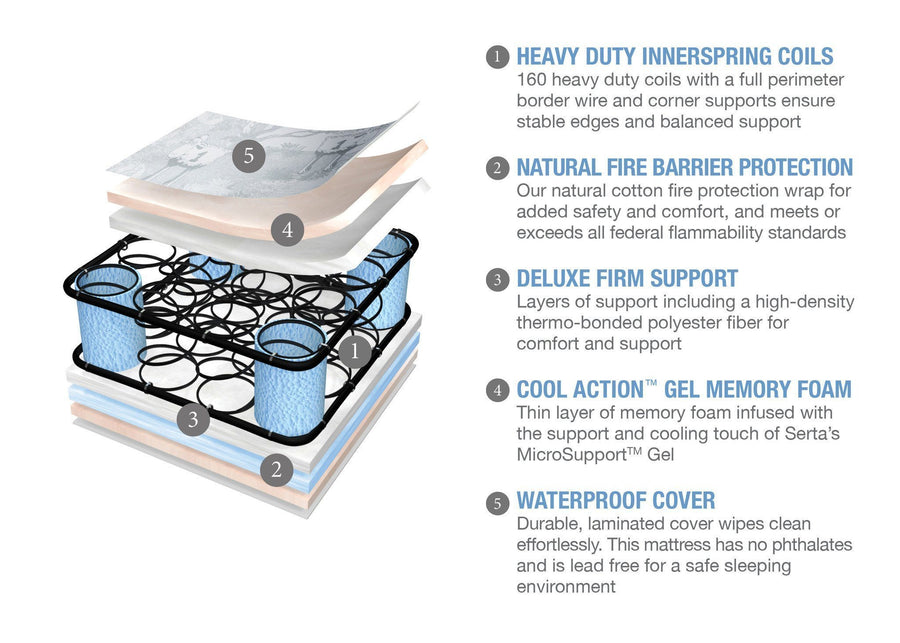 5

4

1

3

2

1 HEAVY DUTY INNERSPRING COILS
160 heavy duty coils with a full perimeter border wire and corner supports ensure stable edges and balanced support

2 NATURAL FIRE BARRIER PROTECTION
Our natural cotton fire protection wrap for added safety and comfort, and meets or exceeds all federal flammability standards

3 DELUXE FIRM SUPPORT
Layers of support including a high-density thermo-bonded polyester fiber for comfort and support

4 COOL ACTION™ GEL MEMORY FOAM
Thin layer of memory foam infused with the support and cooling touch of Serta's MicroSupport™ Gel

5 WATERPROOF COVER
Durable, laminated cover wipes clean effortlessly. This mattress has no phthalates and is lead free for a safe sleeping environment