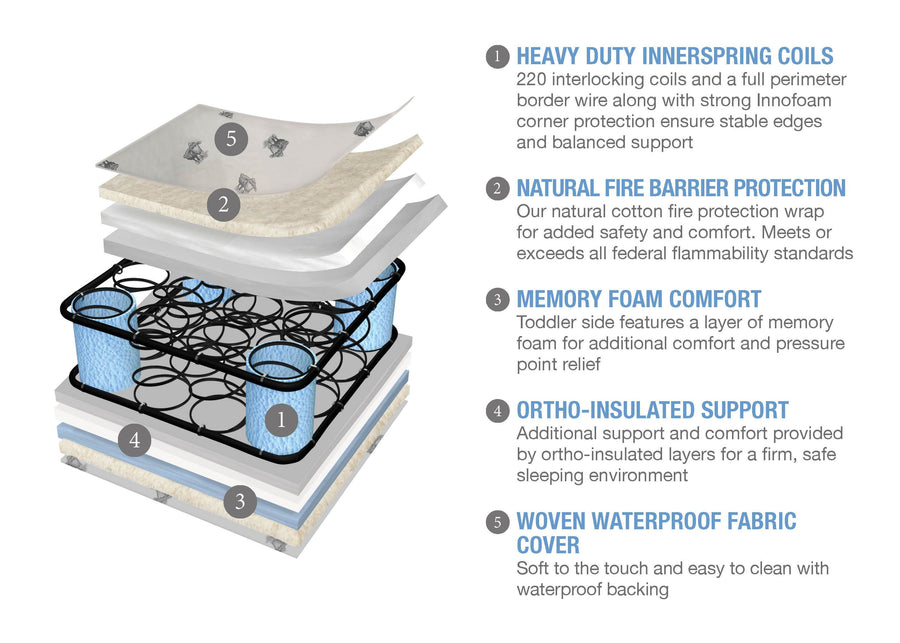 5

2

1

4

3

1 HEAVY DUTY INNERSPRING COILS
220 interlocking coils and a full perimeter border wire along with strong Innofoam corner protection ensure stable edges and balanced support

2 NATURAL FIRE BARRIER PROTECTION
Our natural cotton fire protection wrap for added safety and comfort. Meets or exceeds all federal flammability standards

3 MEMORY FOAM COMFORT
Toddler side features a layer of memory foam for additional comfort and pressure point relief

4 ORTHO-INSULATED SUPPORT
Additional support and comfort provided by ortho-insulated layers for a firm, safe sleeping environment

5 WOVEN WATERPROOF FABRIC COVER
Soft to the touch and easy to clean with waterproof backing