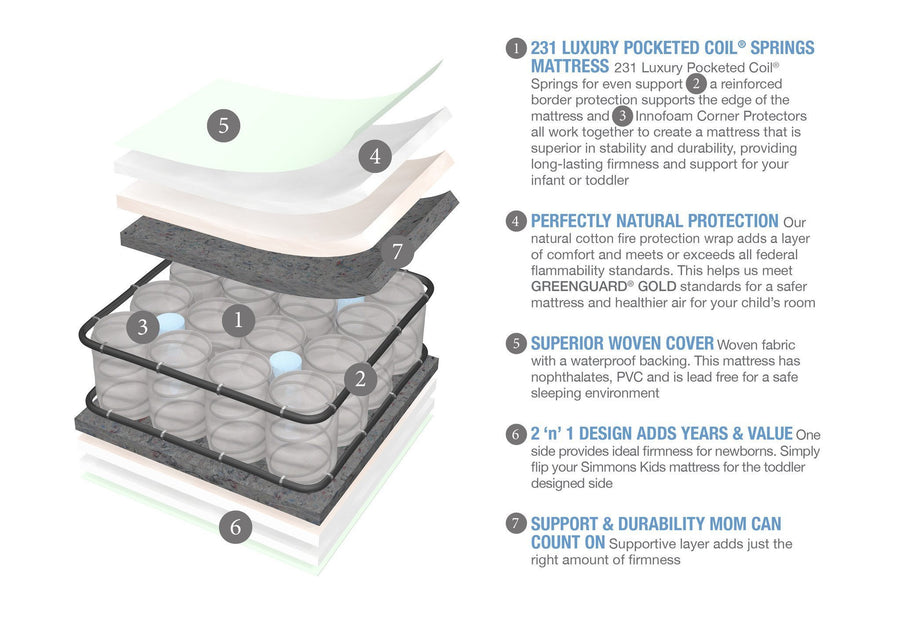 5

4

7

3

1

2

6

1 231 LUXURY POCKETED COIL® SPRINGS MATTRESS 231 Luxury Pocketed Coil® Springs for even support 2 a reinforced border protection supports the edge of the mattress and 3 Innofoam Corner Protectors all work together to create a mattress that is superior in stability and durability, providing long-lasting firmness and support for your infant or toddler

4 PERFECTLY NATURAL PROTECTION Our natural cotton fire protection wrap adds a layer of comfort and meets or exceeds all federal flammability standards. This helps us meet GREENGUARD® GOLD standards for a safer mattress and healthier air for your child's room

5 SUPERIOR WOVEN COVER Woven fabric with a waterproof backing. This mattress has nophthalates, PVC and is lead free for a safe sleeping environment

6 2 'n' 1 DESIGN ADDS YEARS & VALUE One side provides ideal firmness for newborns. Simply flip your Simmons Kids mattress for the toddler designed side

7 SUPPORT & DURABILITY MOM CAN COUNT ON Supportive layer adds just the right amount of firmness