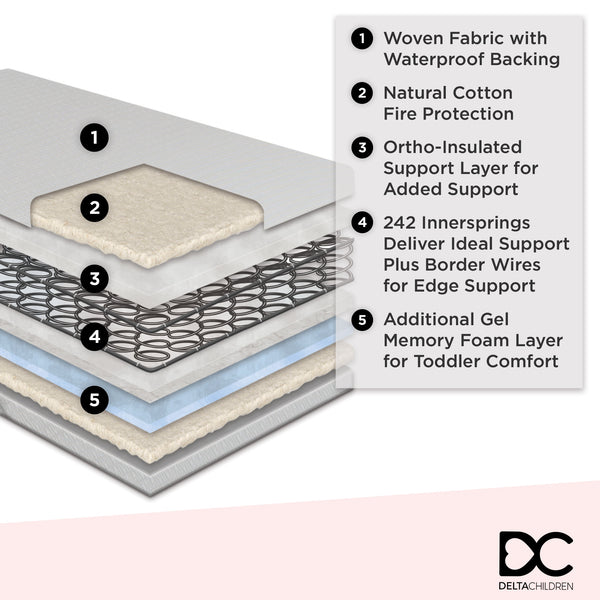 1
2
3
4
5

1 Woven Fabric with Waterproof Backing

2 Natural Cotton Fire Protection

3 Ortho-Insulated Support Layer for Added Support

4 242 Innersprings Deliver Ideal Support Plus Border Wires for Edge Support

5 Additional Gel Memory Foam Layer for Toddler Comfort

DC
DELTACHILDREN