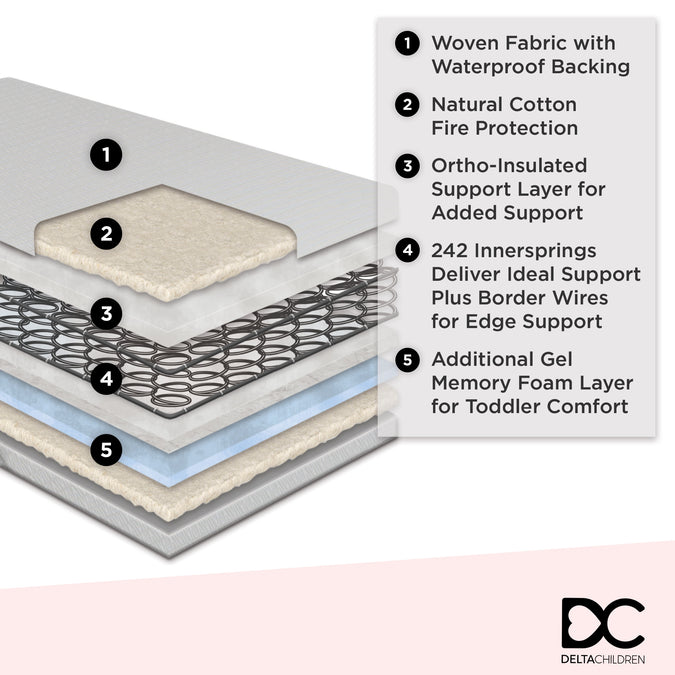 1
2
3
4
5

1 Woven Fabric with Waterproof Backing

2 Natural Cotton Fire Protection

3 Ortho-Insulated Support Layer for Added Support

4 242 Innersprings Deliver Ideal Support Plus Border Wires for Edge Support

5 Additional Gel Memory Foam Layer for Toddler Comfort

DC
DELTACHILDREN